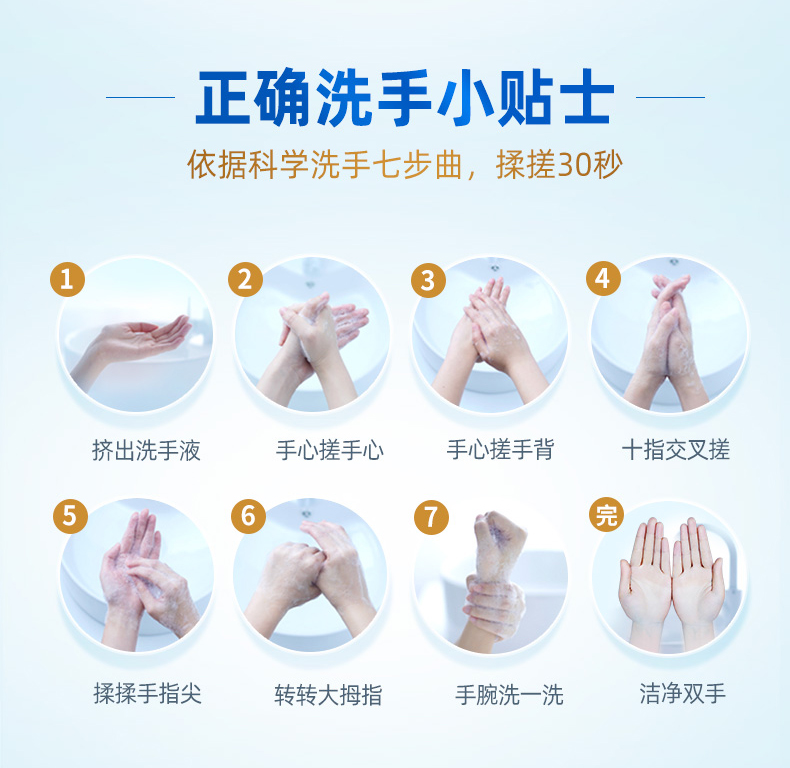 正确洗手小贴士

依据科学洗手七步曲，揉搓30秒

1 挤出洗手液

2 手心搓手心

3 手心搓手背

4 十指交叉搓

5 揉揉手指尖

6 转转大拇指

7 手腕洗一洗

完 洁净双手