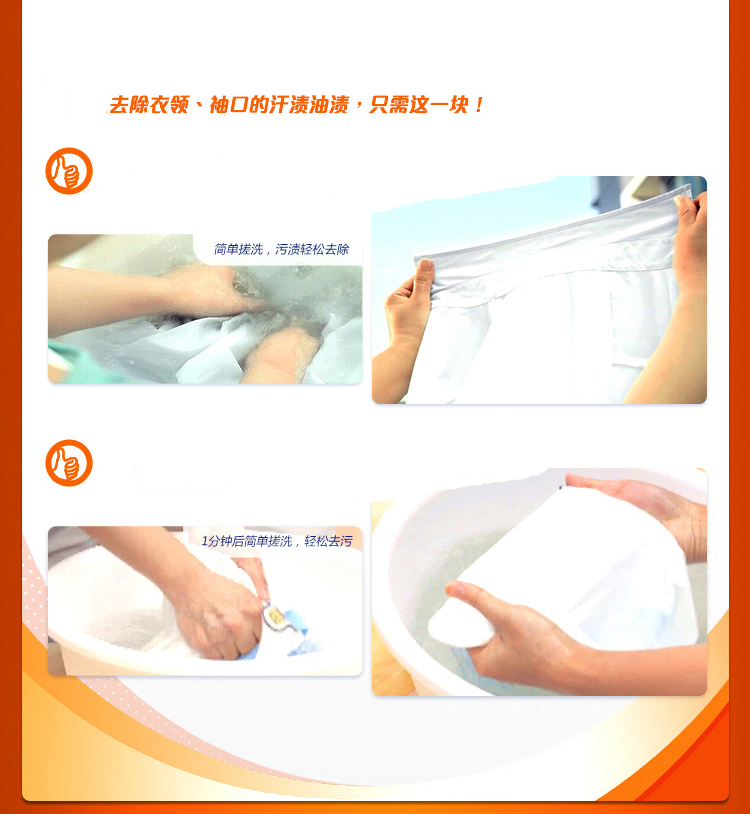 去除衣领、袖口的汗渍油渍，只需这一块！

简单搓洗，污渍轻松去除

1分钟后简单搓洗，轻松去污