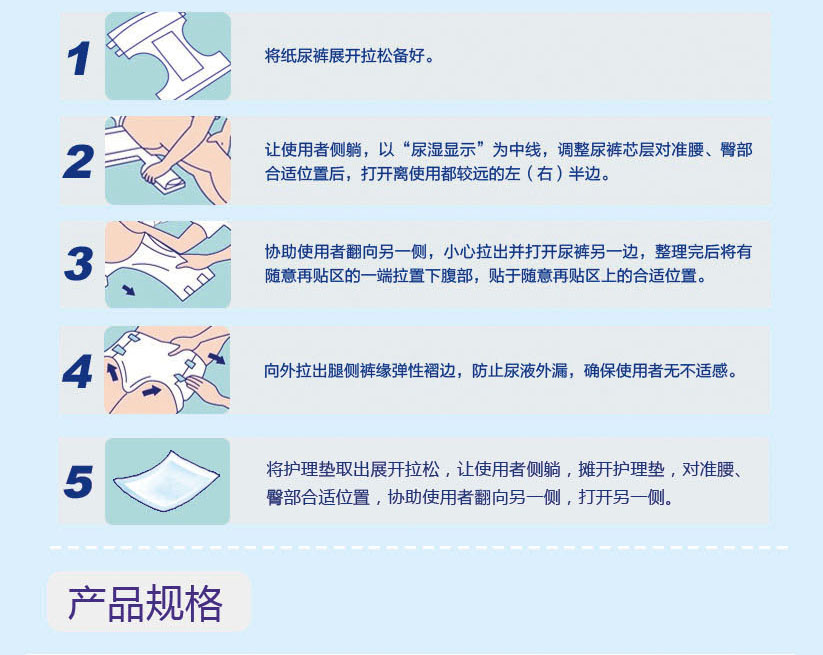 1

将纸尿裤展开拉松备好。

2

让使用者侧躺，以“尿湿显示”为中线，调整尿裤芯层对准腰、臀部合适位置后，打开离使用都较远的左（右）半边。

3

协助使用者翻向另一侧，小心拉出并打开尿裤另一边，整理完后将有随意再贴区的一端拉置下腹部，贴于随意再贴区上的合适位置。

4

向外拉出腿侧裤缘弹性褶边，防止尿液外漏，确保使用者无不适感。

5

将护理垫取出展开拉松，让使用者侧躺，摊开护理垫，对准腰、臀部合适位置，协助使用者翻向另一侧，打开另一侧。

产品规格