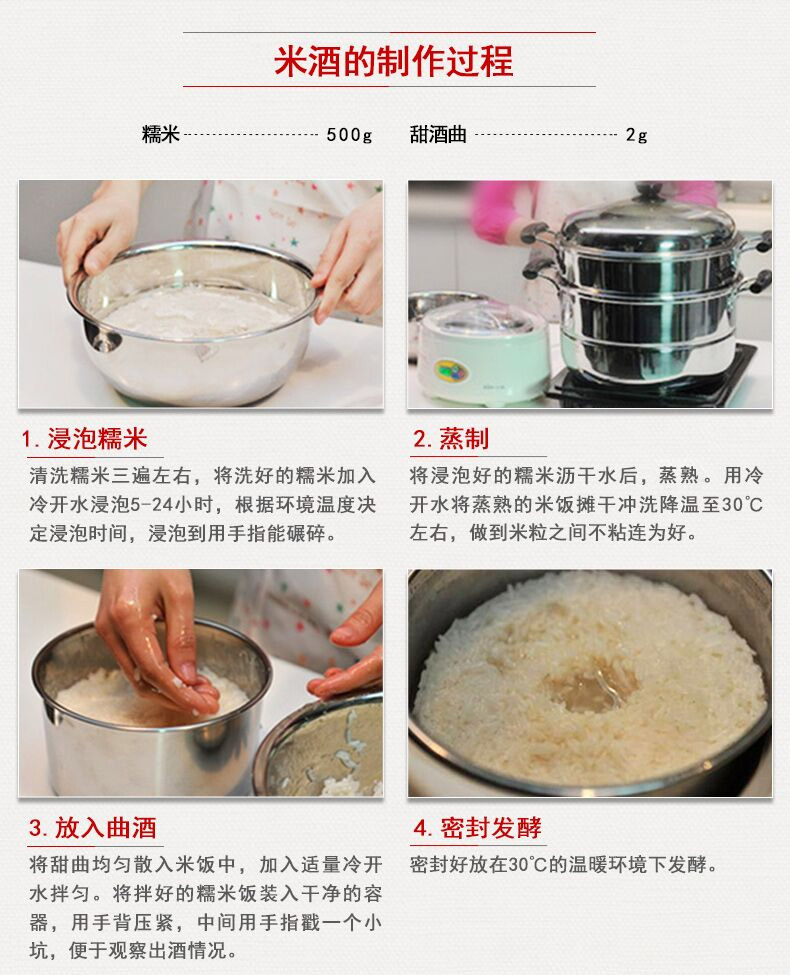 米酒的制作过程

糯米 500g 甜酒曲 2g

1. 浸泡糯米

清洗糯米三遍左右，将洗好的糯米加入冷开水浸泡5-24小时，根据环境温度决定浸泡时间，浸泡到用手指能碾碎。

2. 蒸制

将浸泡好的糯米沥干水后，蒸熟。用冷开水将蒸熟的米饭摊干冲洗降温至30℃左右，做到米粒之间不粘连为好。

3. 放入曲酒

将甜曲均匀散入米饭中，加入适量冷开水拌匀。将拌好的糯米饭装入干净的容器，用手背压紧，中间用手指戳一个小坑，便于观察出酒情况。

4. 密封发酵

密封好放在30℃的温暖环境下发酵。